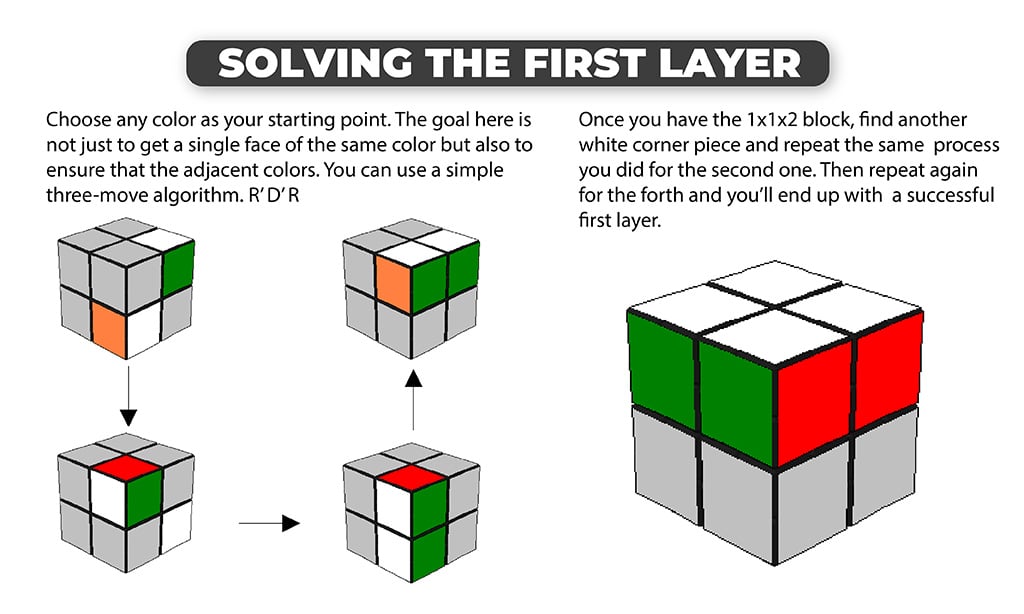 SOLVING THE FIRST LAYER

Choose any color as your starting point. The goal here is not just to get a single face of the same color but also to ensure that the adjacent colors. You can use a simple three-move algorithm. R' D' R

Once you have the 1x1x2 block, find another white corner piece and repeat the same process you did for the second one. Then repeat again for the forth and you'll end up with a successful first layer.