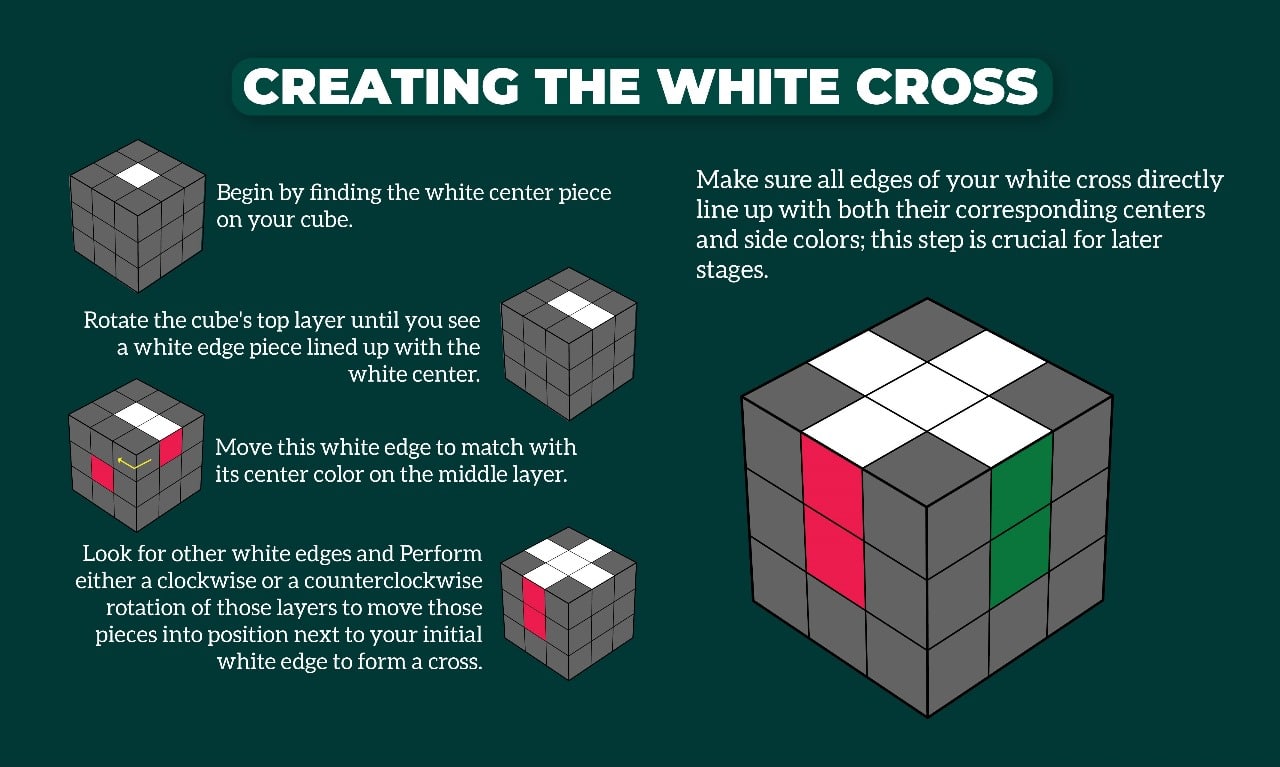 CREATING THE WHITE CROSS

Begin by finding the white center piece on your cube.

Rotate the cube's top layer until you see a white edge piece lined up with the white center.

Move this white edge to match with its center color on the middle layer.

Look for other white edges and Perform either a clockwise or a counterclockwise rotation of those layers to move those pieces into position next to your initial white edge to form a cross.

Make sure all edges of your white cross directly line up with both their corresponding centers and side colors; this step is crucial for later stages.